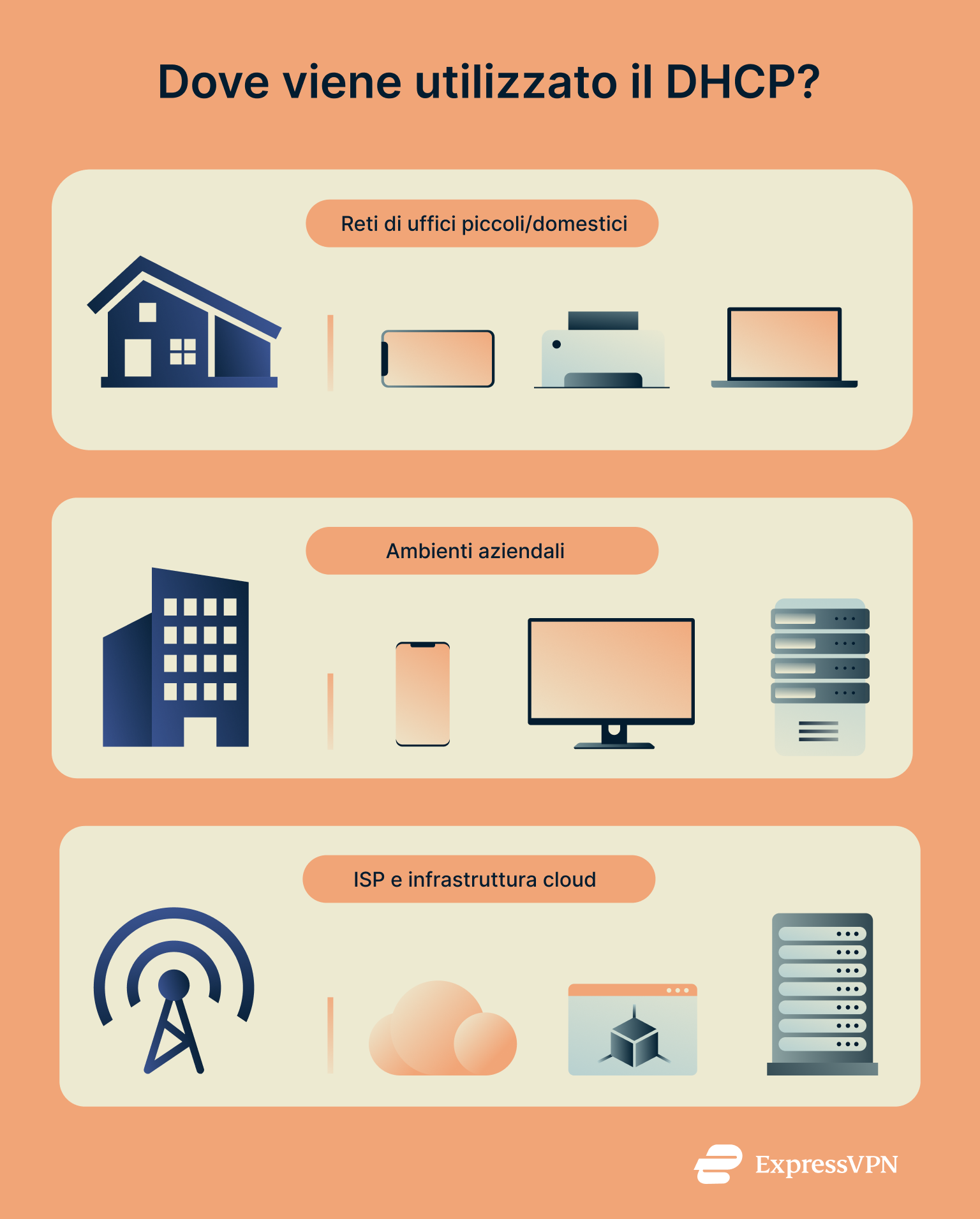 Dove viene utilizzato il DHCP?

Reti di uffici piccoli/domestici

Ambienti aziendali

ISP e infrastruttura cloud

ExpressVPN